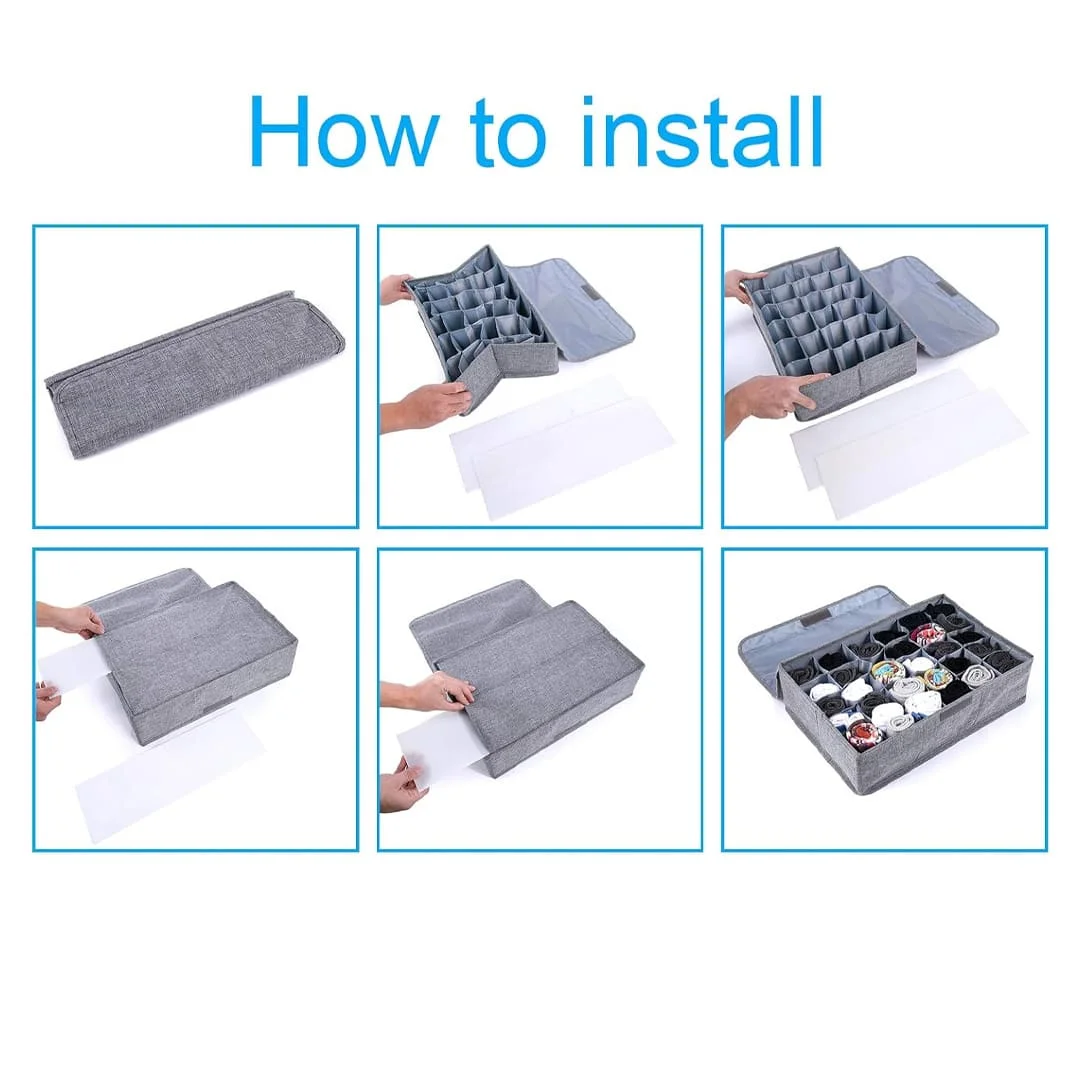 How to install