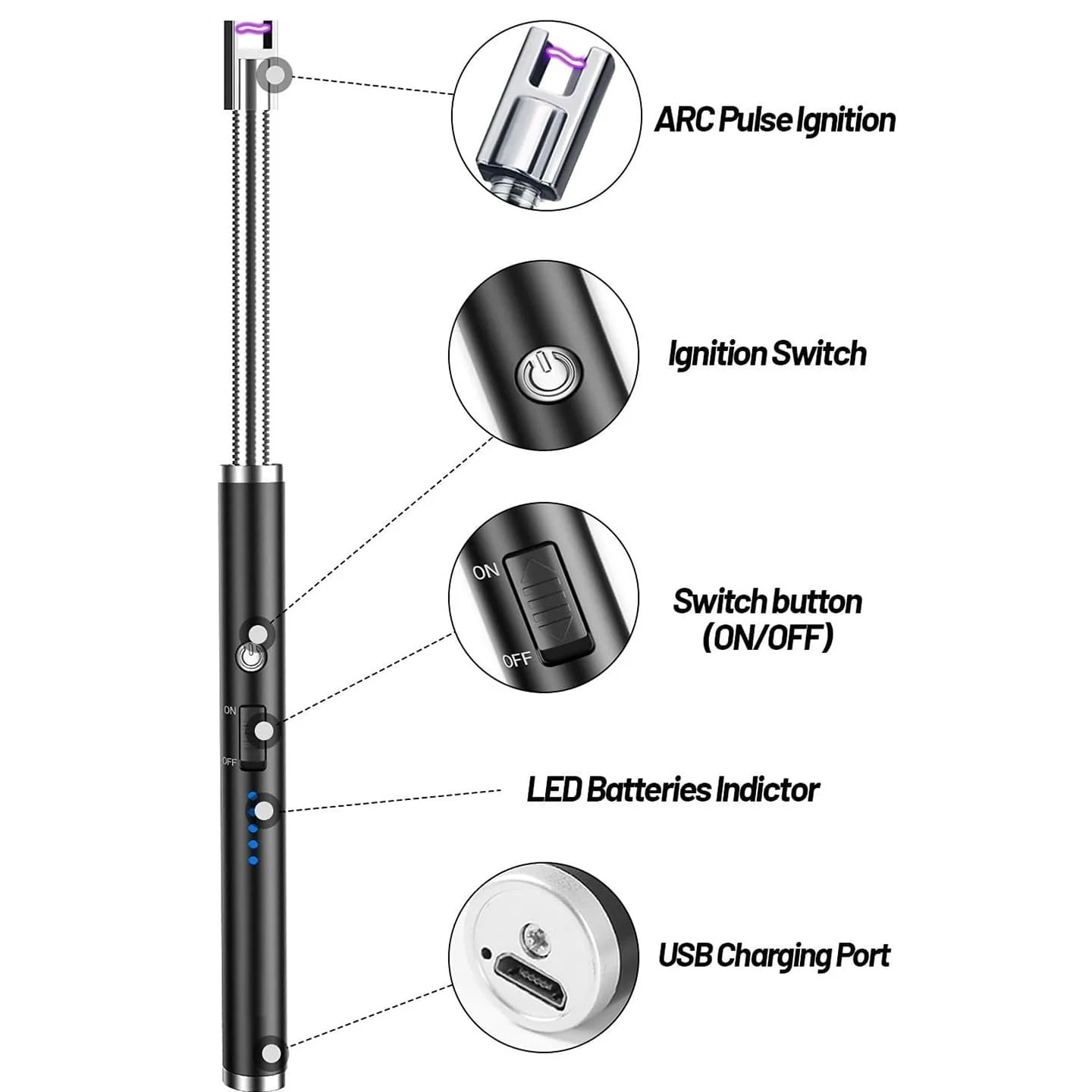 ARC Pulse Ignition

Ignition Switch

ON

OFF

Switch button (ON/OFF)

ON

OFF

LED Batteries Indictor

USB Charging Port