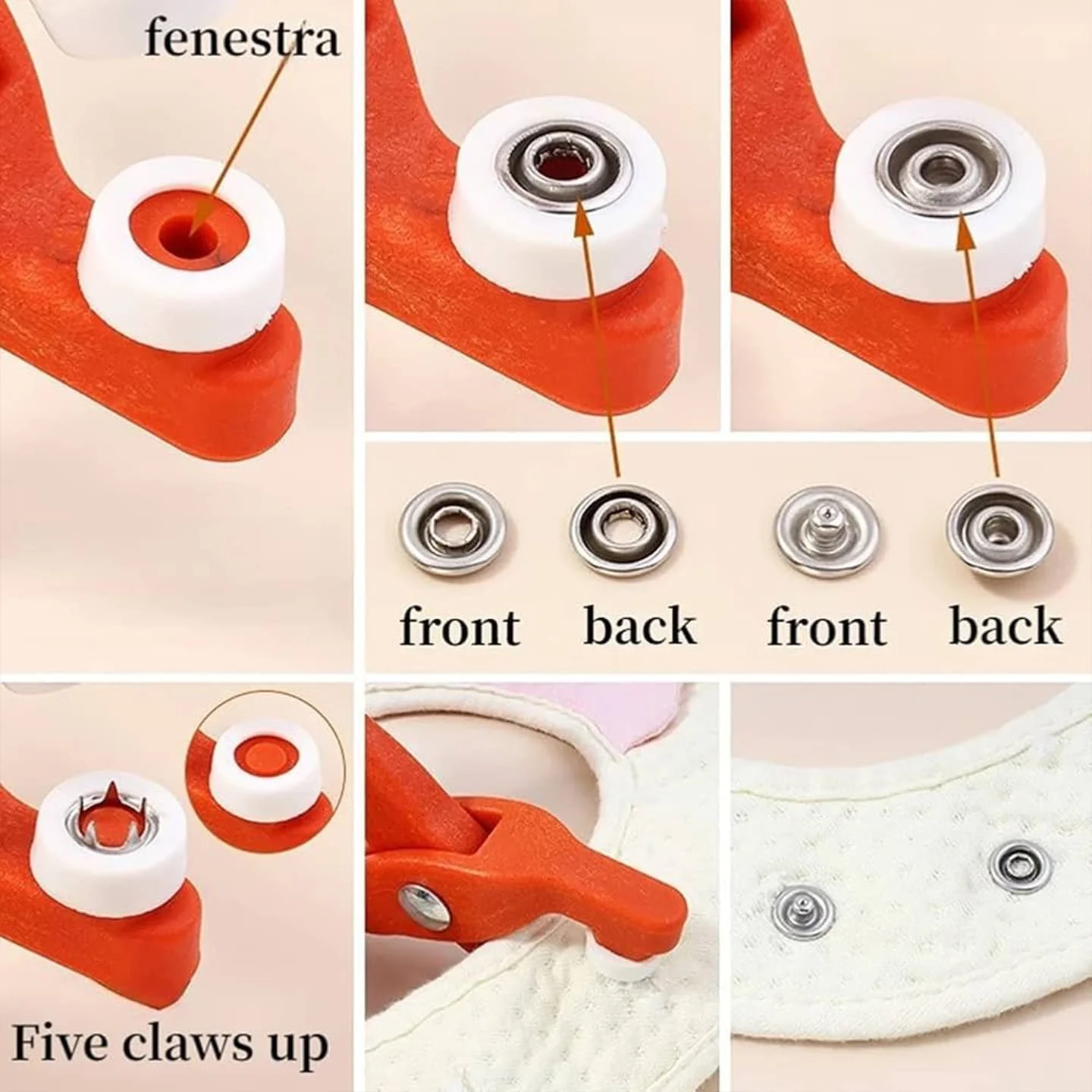 fenestra

front back front back

Five claws up