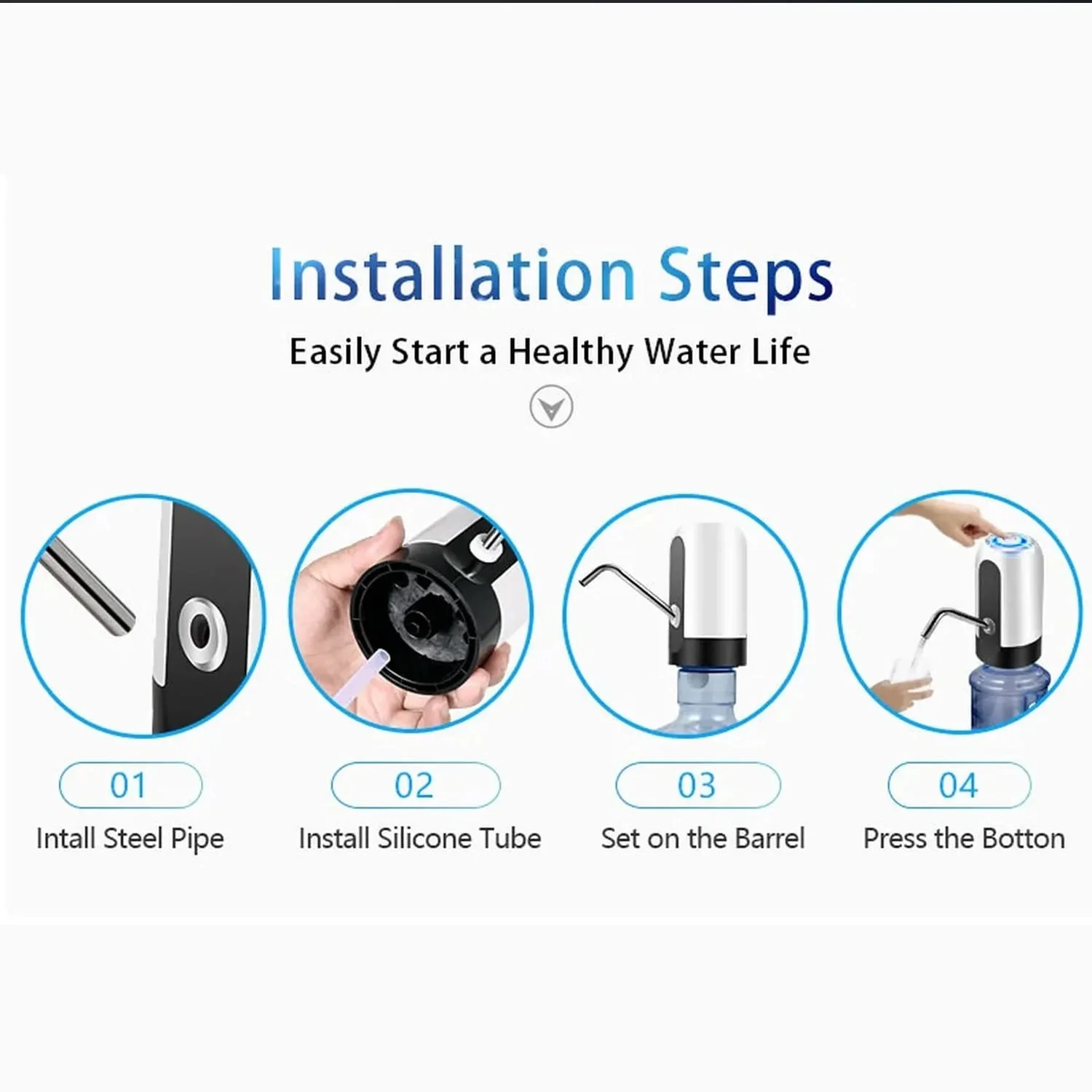 Installation Steps

Easily Start a Healthy Water Life

01
Intall Steel Pipe

02
Install Silicone Tube

03
Set on the Barrel

04
Press the Botton