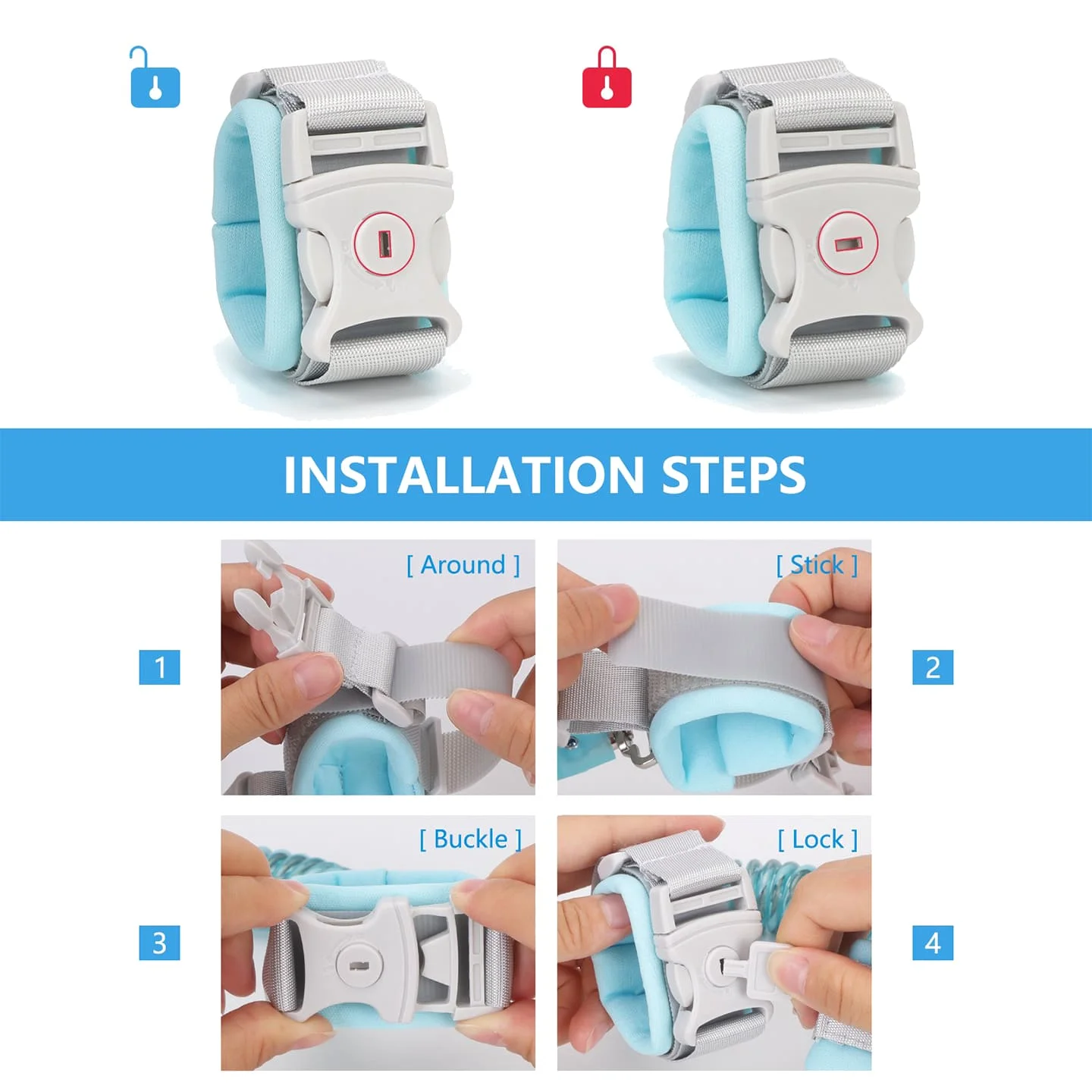 INSTALLATION STEPS

1

[ Around ]

[ Stick ]

2

3

[ Buckle ]

[ Lock ]

4