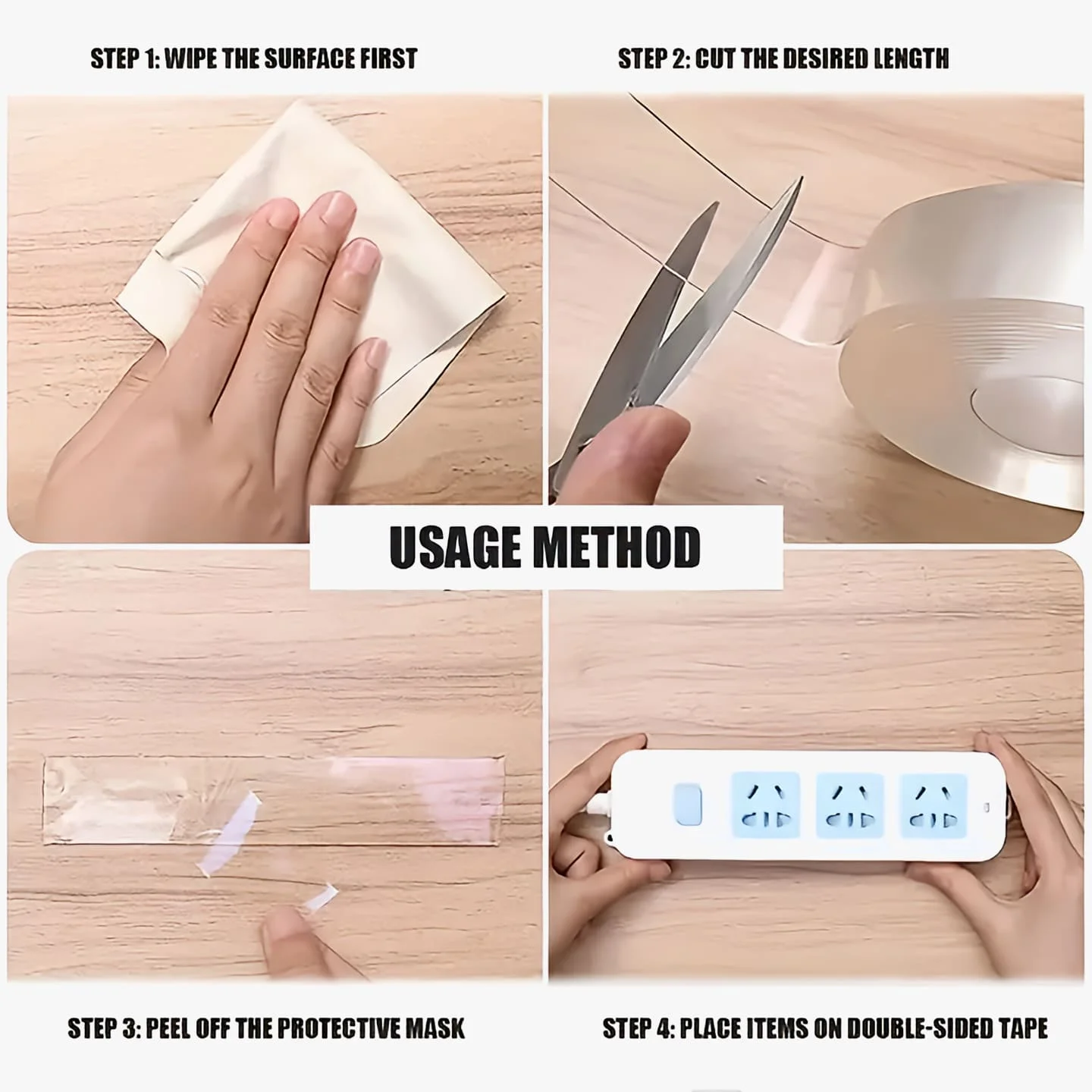 STEP 1: WIPE THE SURFACE FIRST

STEP 2: CUT THE DESIRED LENGTH

USAGE METHOD

STEP 3: PEEL OFF THE PROTECTIVE MASK

STEP 4: PLACE ITEMS ON DOUBLE-SIDED TAPE