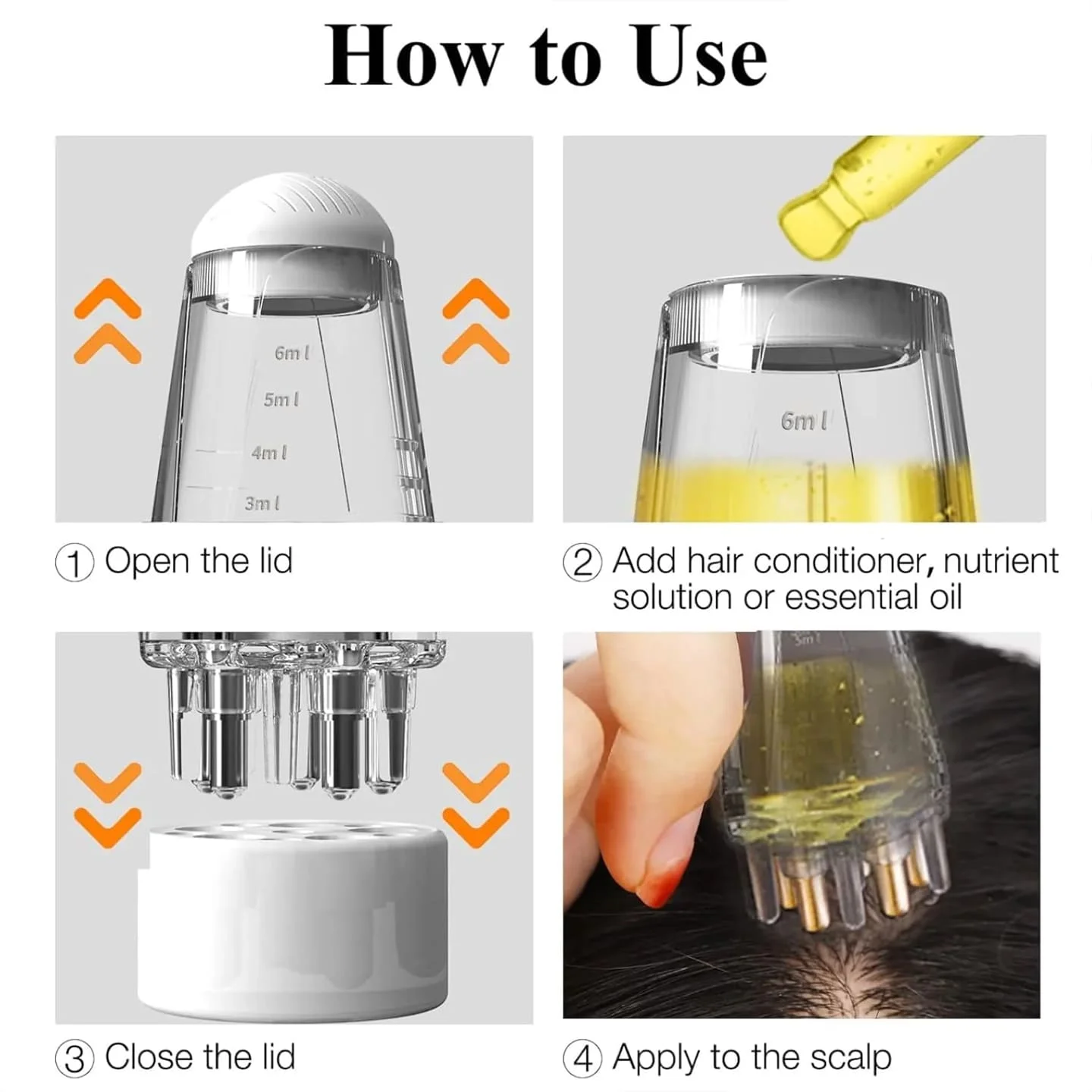 How to Use

6ml
5ml
4ml
3ml

① Open the lid

6ml

② Add hair conditioner, nutrient solution or essential oil

③ Close the lid

5ml

④ Apply to the scalp