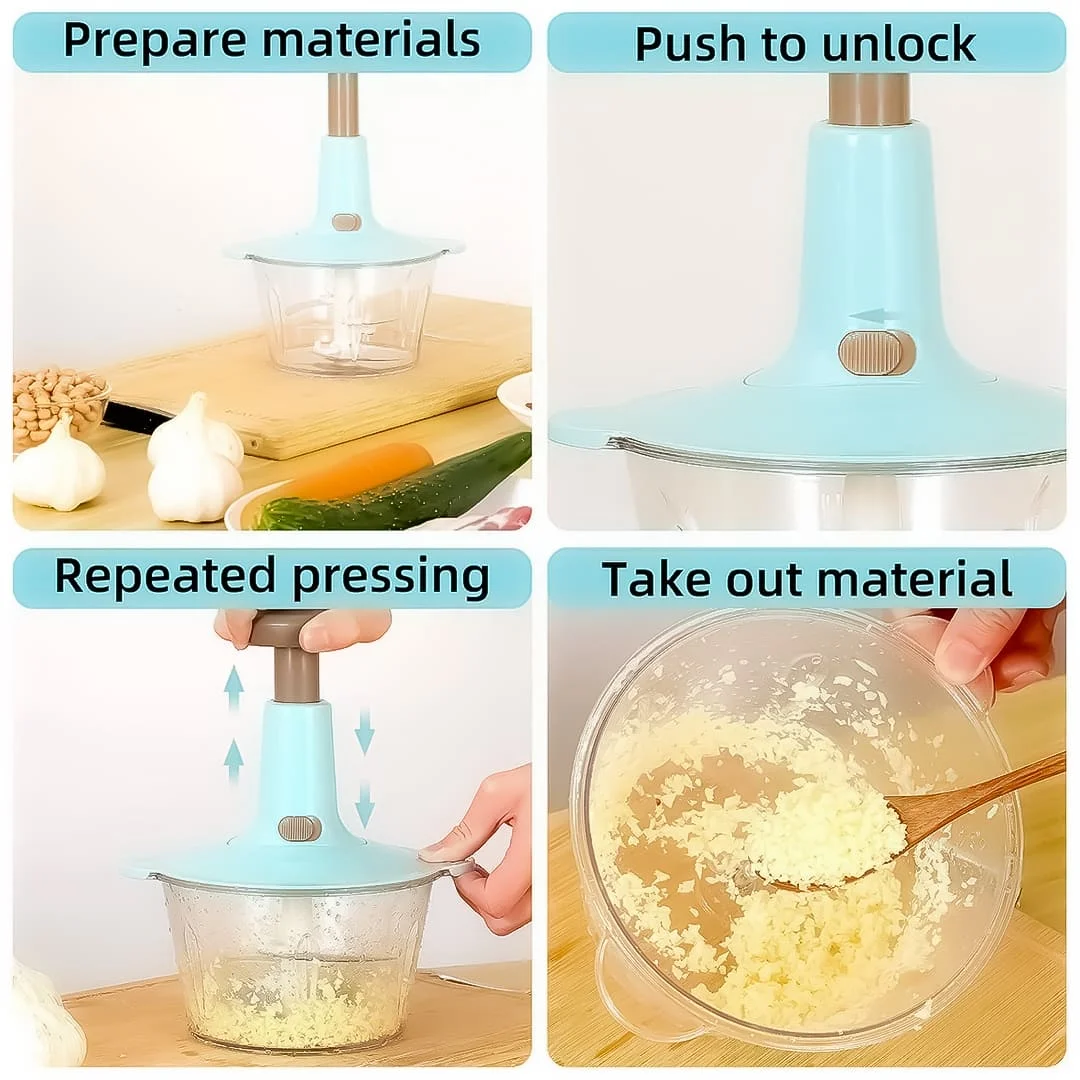 Prepare materials

Push to unlock

Repeated pressing

Take out material